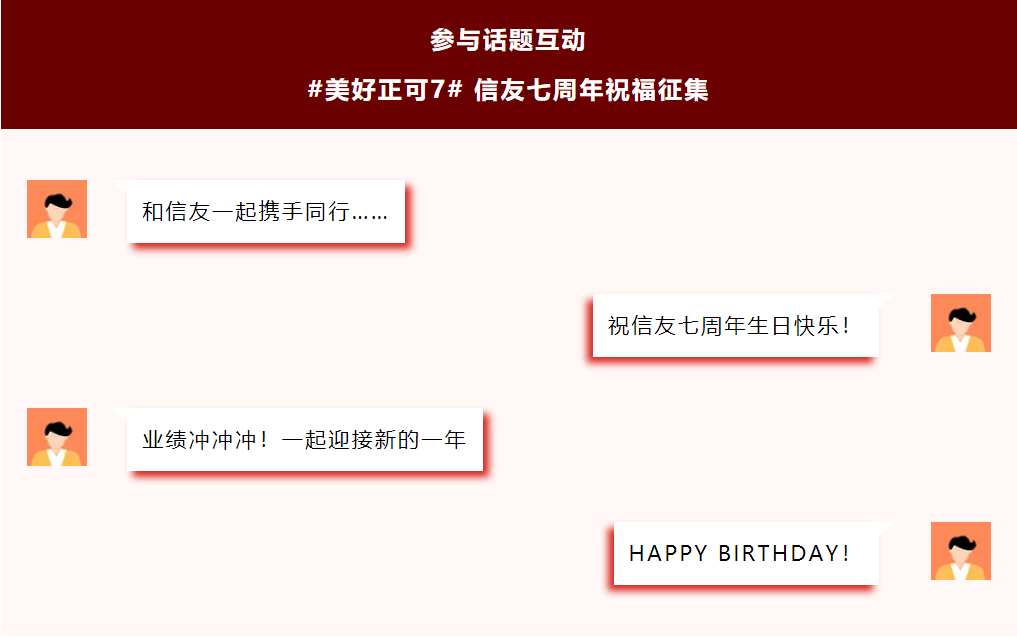 参与话题互动

#美好正可7# 信友七周年祝福征集

和信友一起携手同行……

祝信友七周年生日快乐！

业绩冲冲冲！一起迎接新的一年

HAPPY BIRTHDAY!